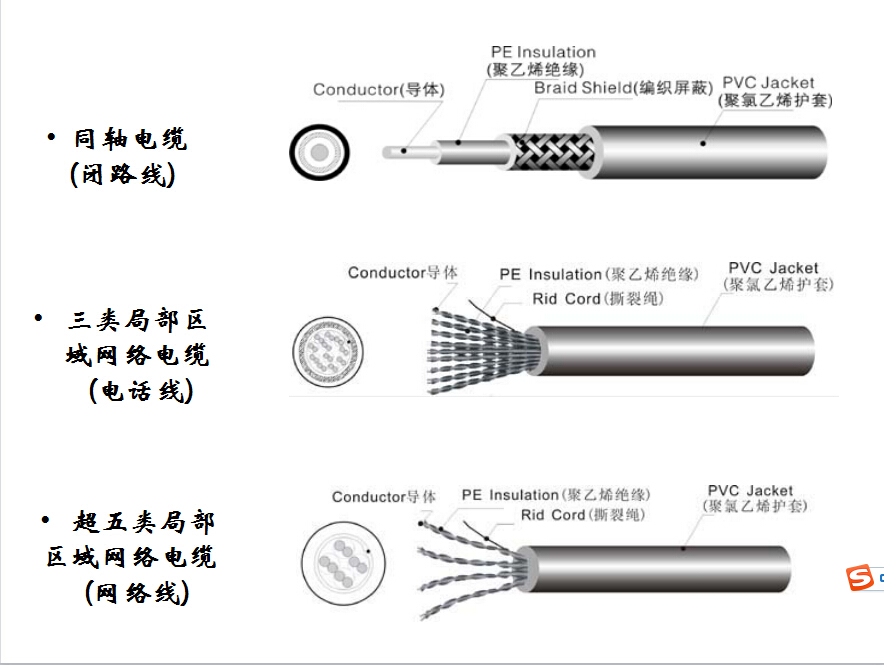 • 同轴电缆 (闭路线)

Conductor(导体)
PE Insulation (聚乙烯绝缘)
Braid Shield(编织屏蔽)
PVC Jacket (聚氯乙烯护套)

• 三类局部区域网络电缆 (电话线)

Conductor导体
PE Insulation(聚乙烯绝缘)
Rid Cord(撕裂绳)
PVC Jacket (聚氯乙烯护套)

• 超五类局部区域网络电缆 (网络线)

Conductor导体
PE Insulation(聚乙烯绝缘)
Rid Cord(撕裂绳)
PVC Jacket (聚氯乙烯护套)